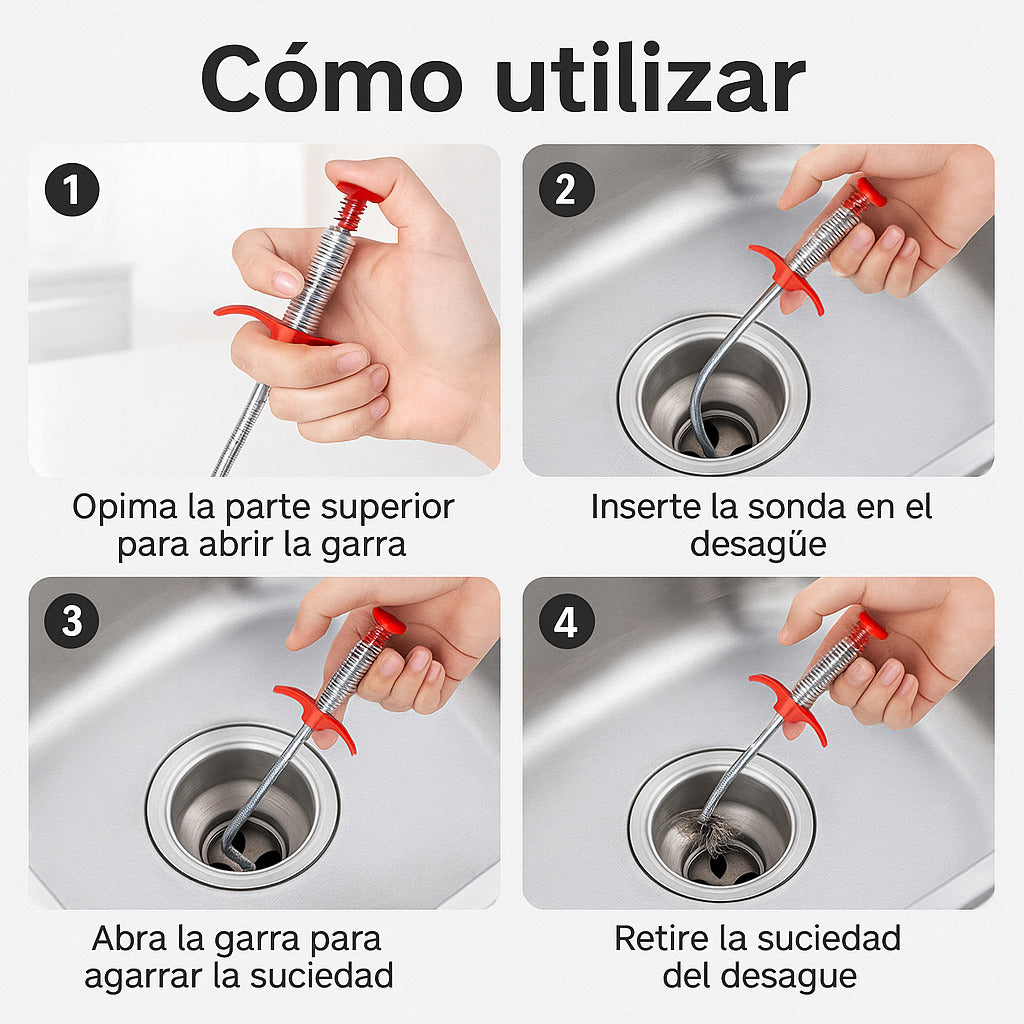 Cómo utilizar

1

Opima la parte superior para abrir la garra

2

Inserte la sonda en el desagüe

3

Abra la garra para agarrar la suciedad

4

Retire la suciedad del desague